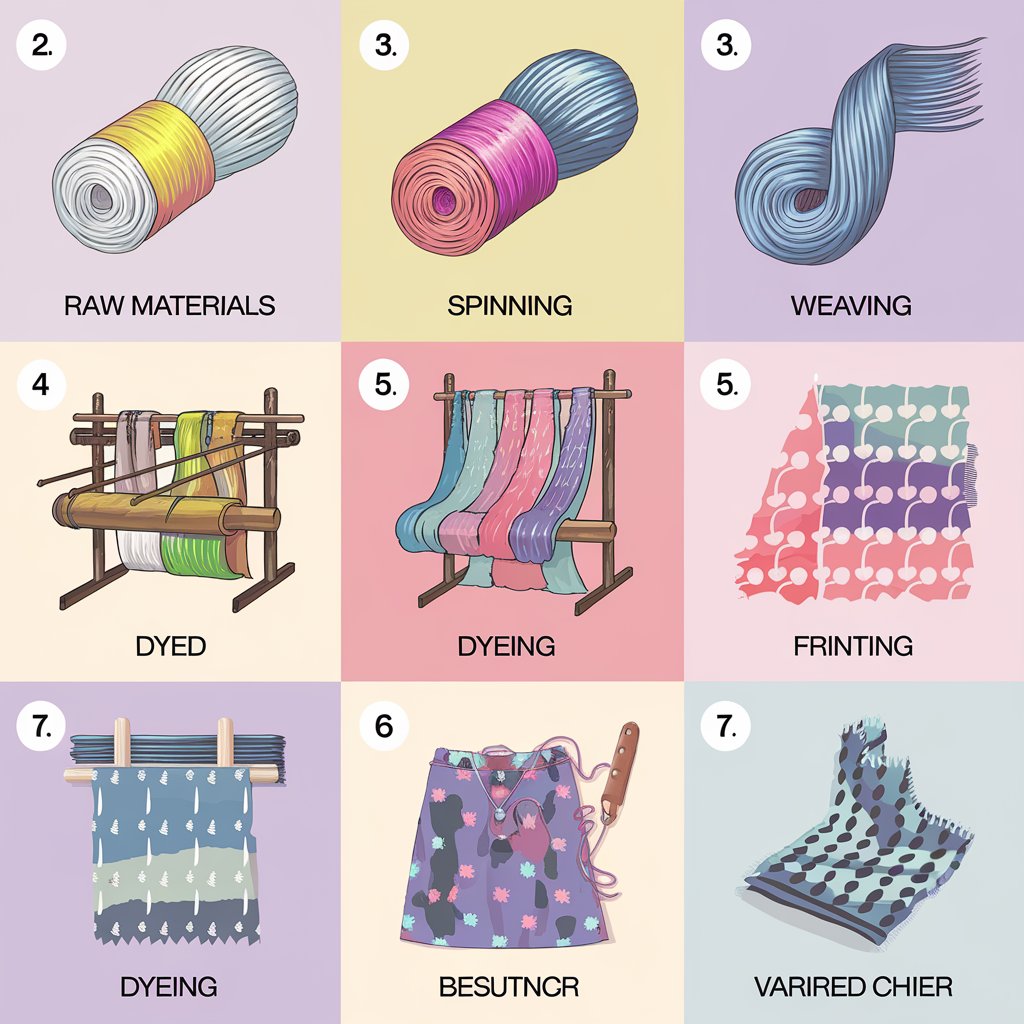 2.
RAW MATERIALS

3.
SPINNING

3.
WEAVING

4
DYED

5.
DYEING

5.
FRINTING

7.
DYEING

6
BESUTNCR

7.
VARIRED CHIER